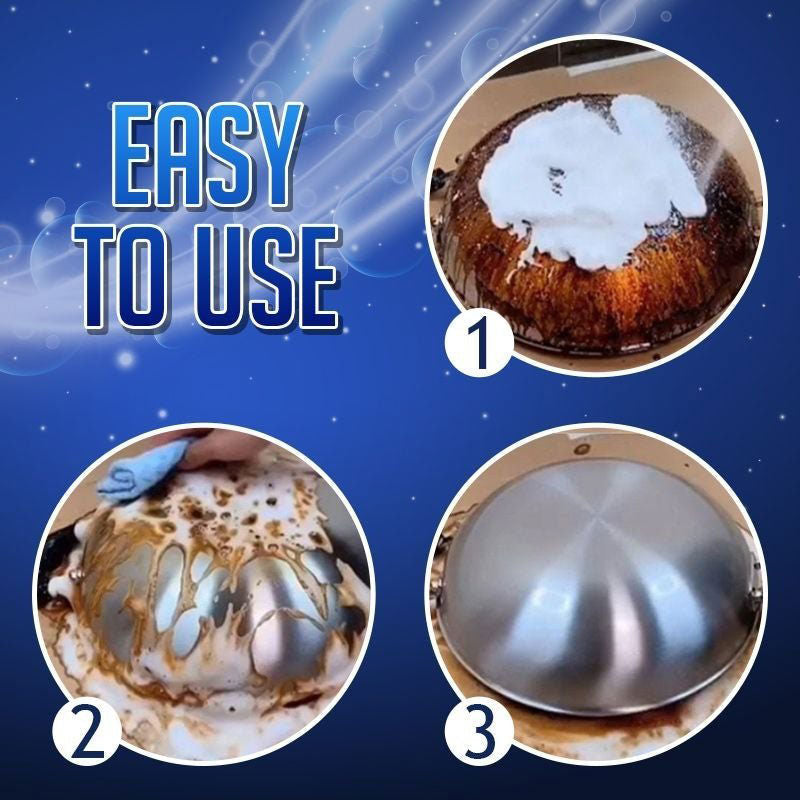 EASY TO USE

1

2

3