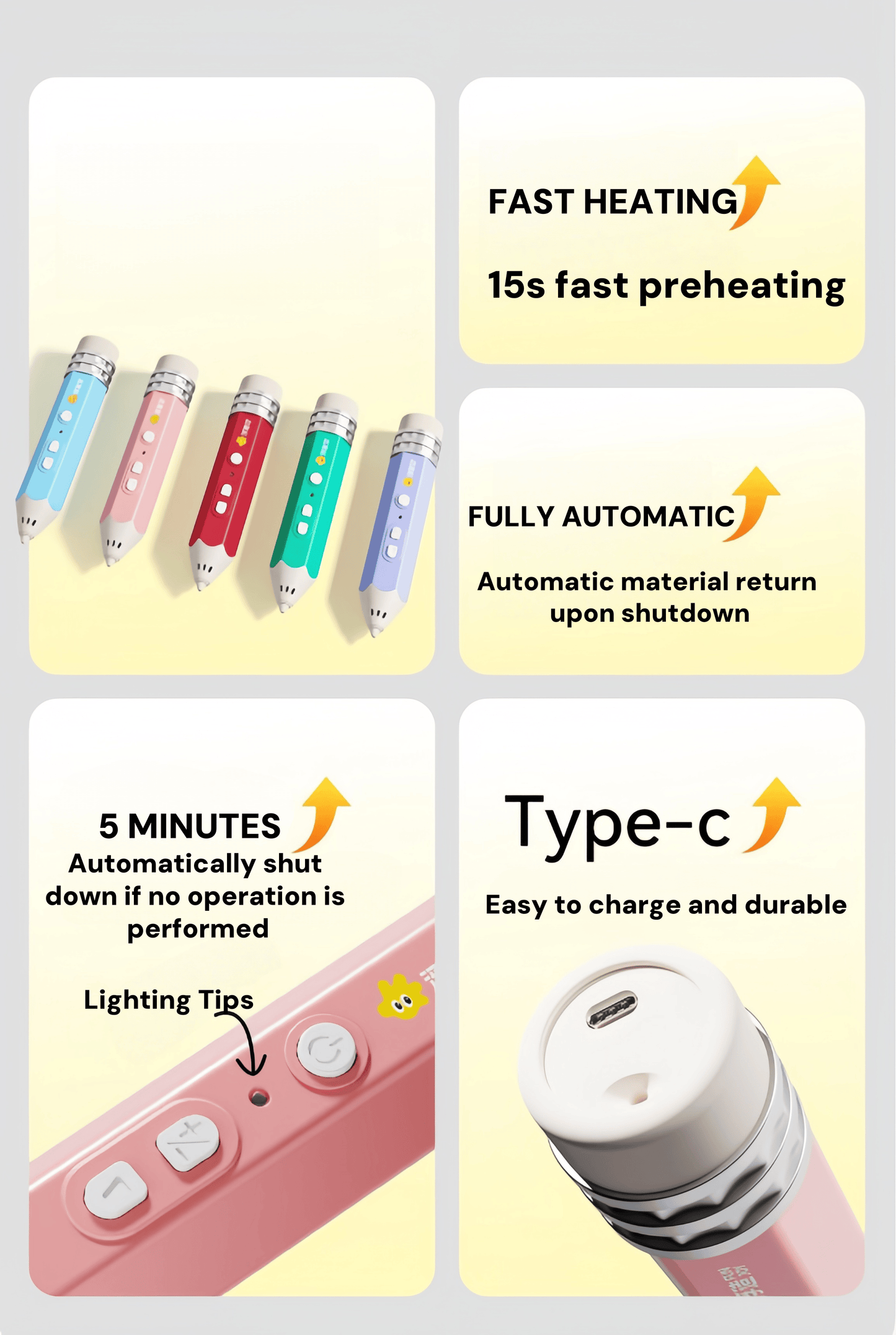 FAST HEATING

15s fast preheating

FULLY AUTOMATIC

Automatic material return upon shutdown

5 MINUTES
Automatically shut down if no operation is performed

Lighting Tips

Type-c

Easy to charge and durable