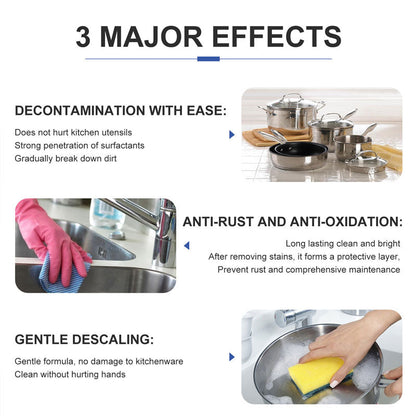 3 MAJOR EFFECTS

DECONTAMINATION WITH EASE:

Does not hurt kitchen utensils
Strong penetration of surfactants
Gradually break down dirt

ANTI-RUST AND ANTI-OXIDATION:

Long lasting clean and bright
After removing stains, it forms a protective layer,
Prevent rust and comprehensive maintenance

GENTLE DESCALING:

Gentle formula, no damage to kitchenware
Clean without hurting hands