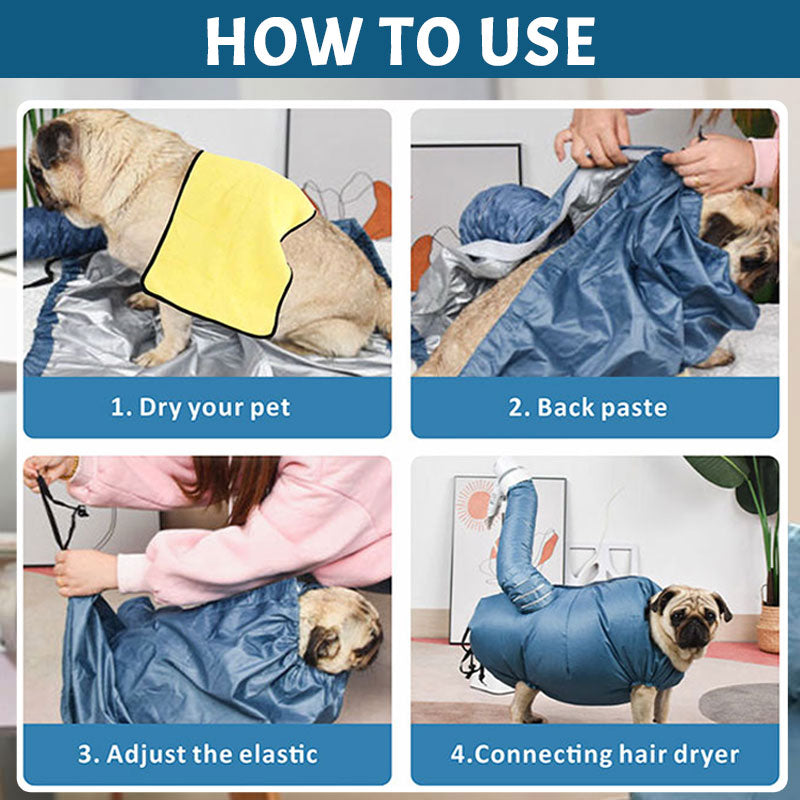 HOW TO USE

1. Dry your pet

2. Back paste

3. Adjust the elastic

4.Connecting hair dryer