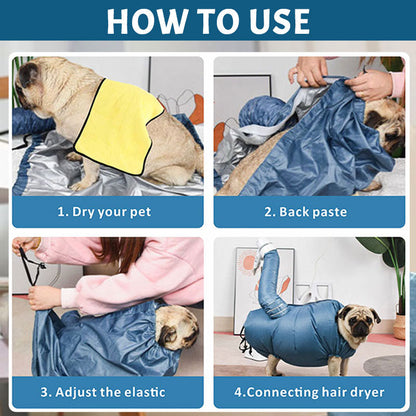 HOW TO USE

1. Dry your pet

2. Back paste

3. Adjust the elastic

4.Connecting hair dryer