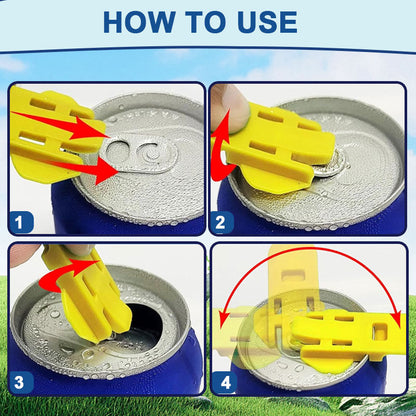 HOW TO USE

1

2

3

4